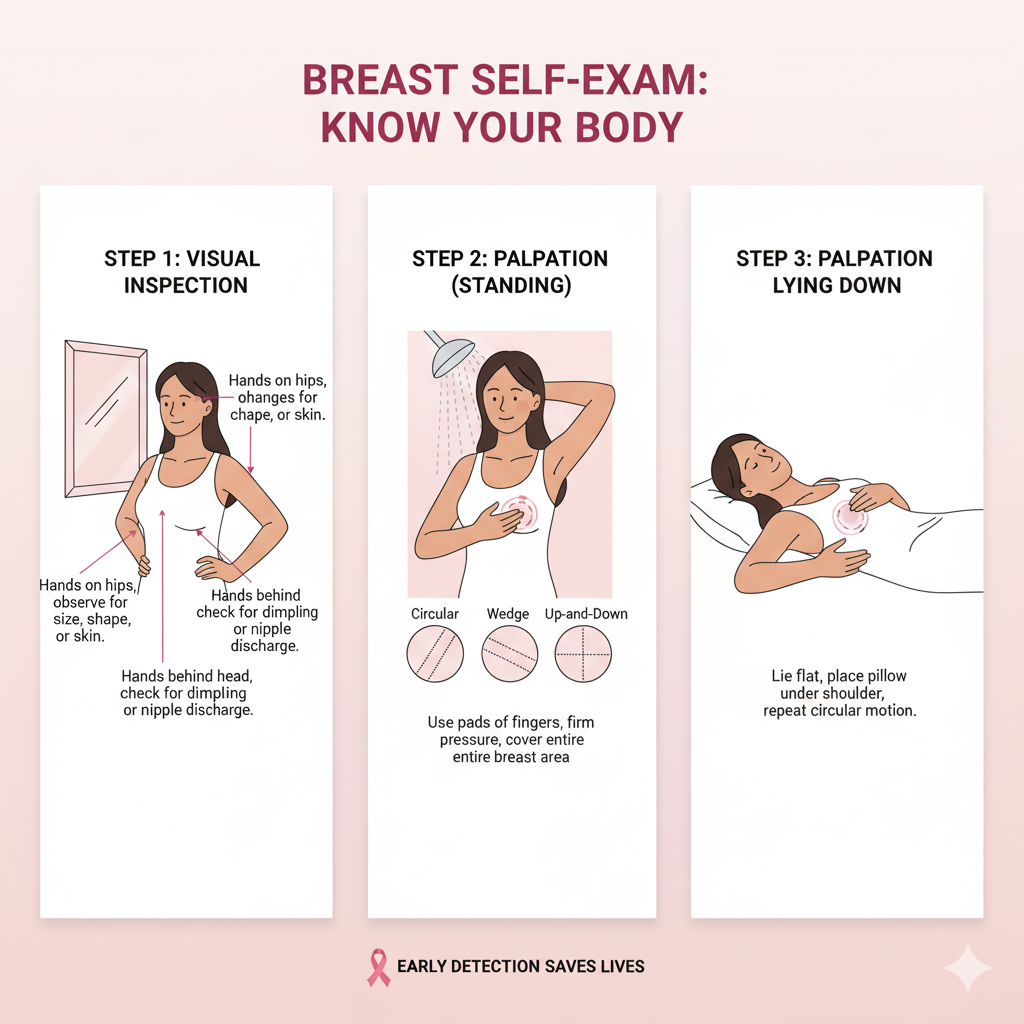 BREAST SELF-EXAM:
KNOW YOUR BODY

STEP 1: VISUAL INSPECTION

Hands on hips, ohanges for chape, or skin.

Hands on hips, observe for size, shape, or skin.

Hands behind check for dimpling or nipple discharge.

Hands behind head, check for dimpling or nipple discharge.

STEP 2: PALPATION (STANDING)

Circular

Wedge

Up-and-Down

Use pads of fingers, firm pressure, cover entire entire breast area

STEP 3: PALPATION LYING DOWN

Lie flat, place pillow under shoulder, repeat circular motion.

EARLY DETECTION SAVES LIVES